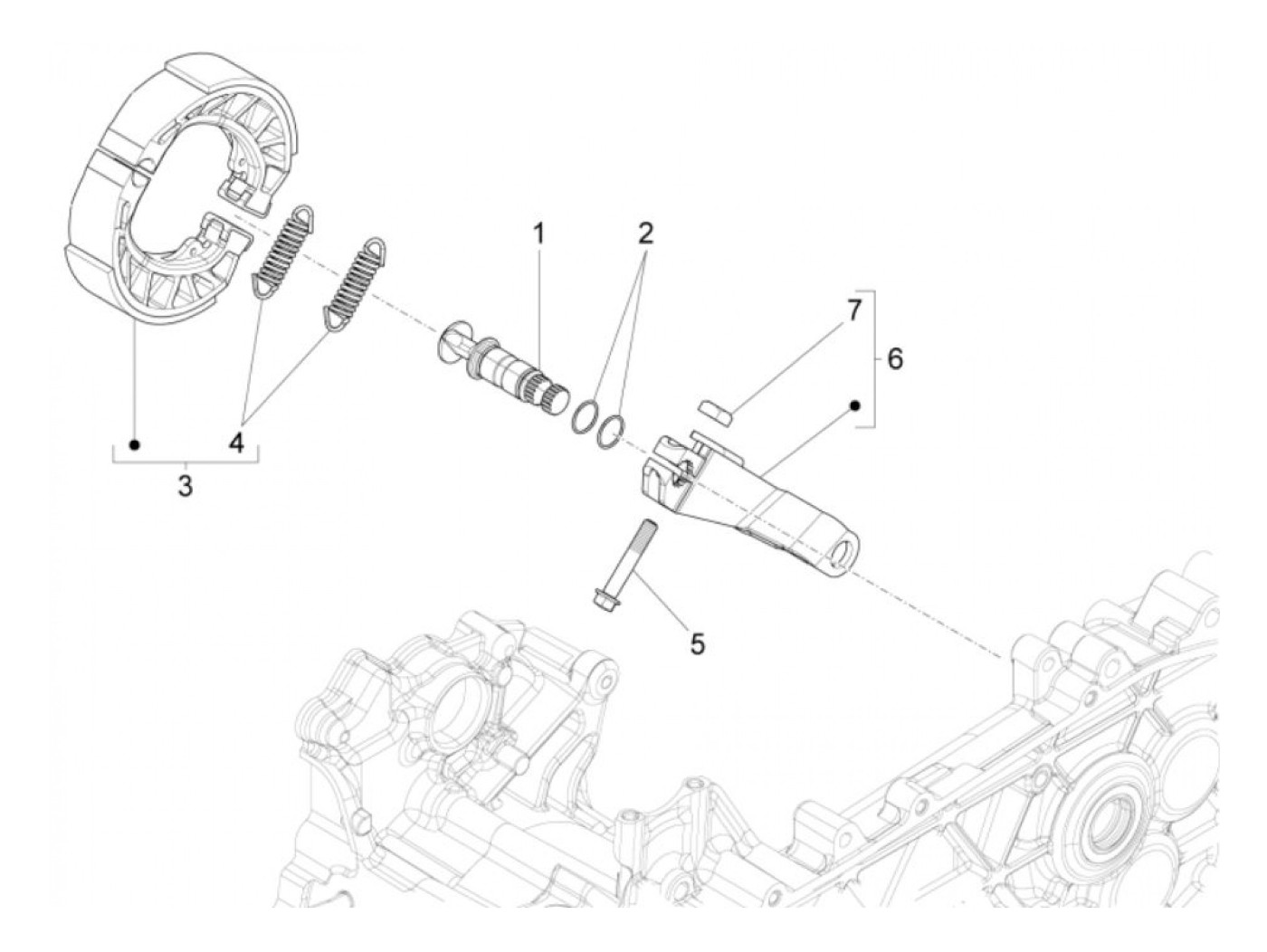 1
2
7
6
4
3
5