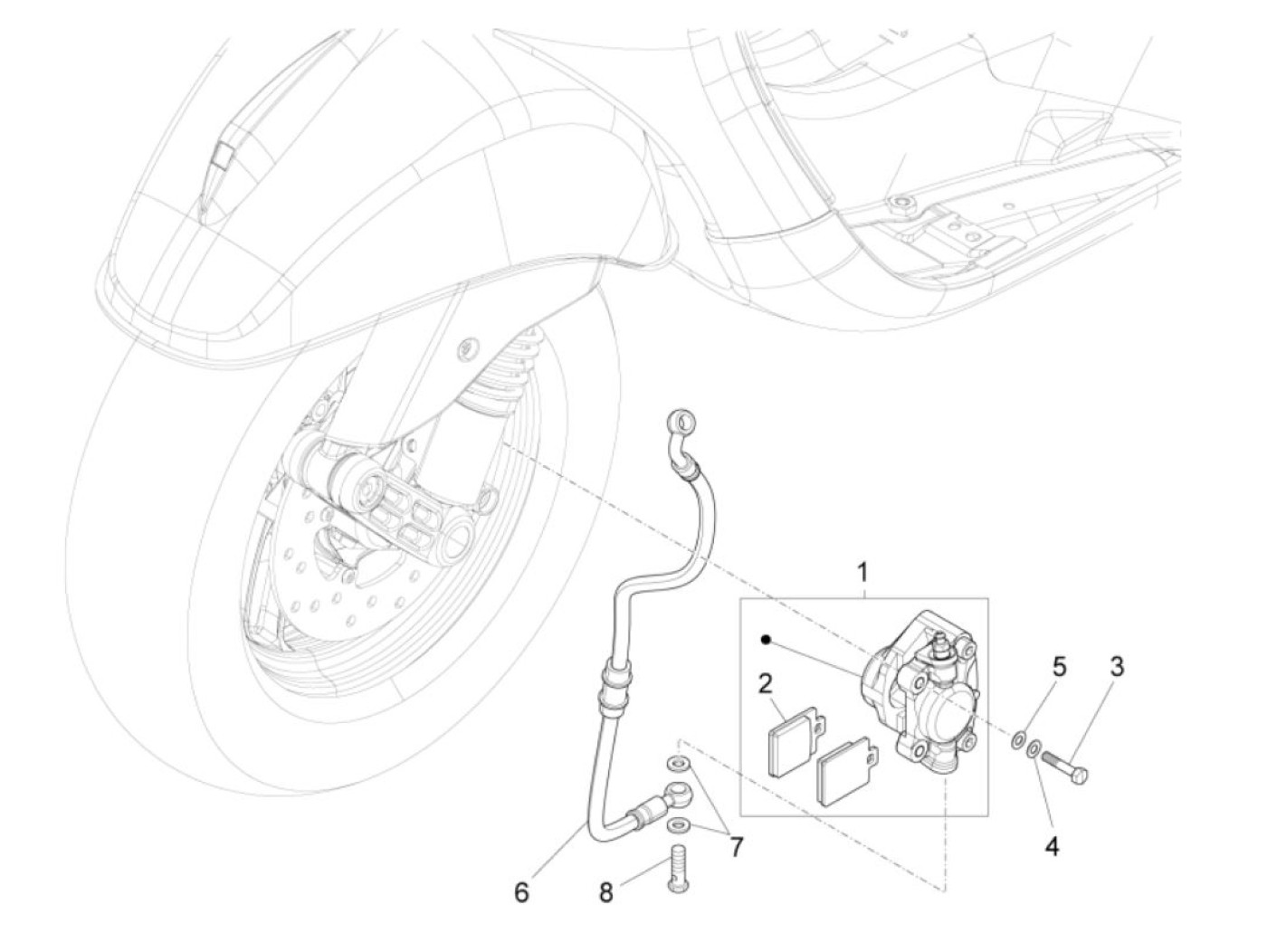 1
2
5
3
4
7
6
8