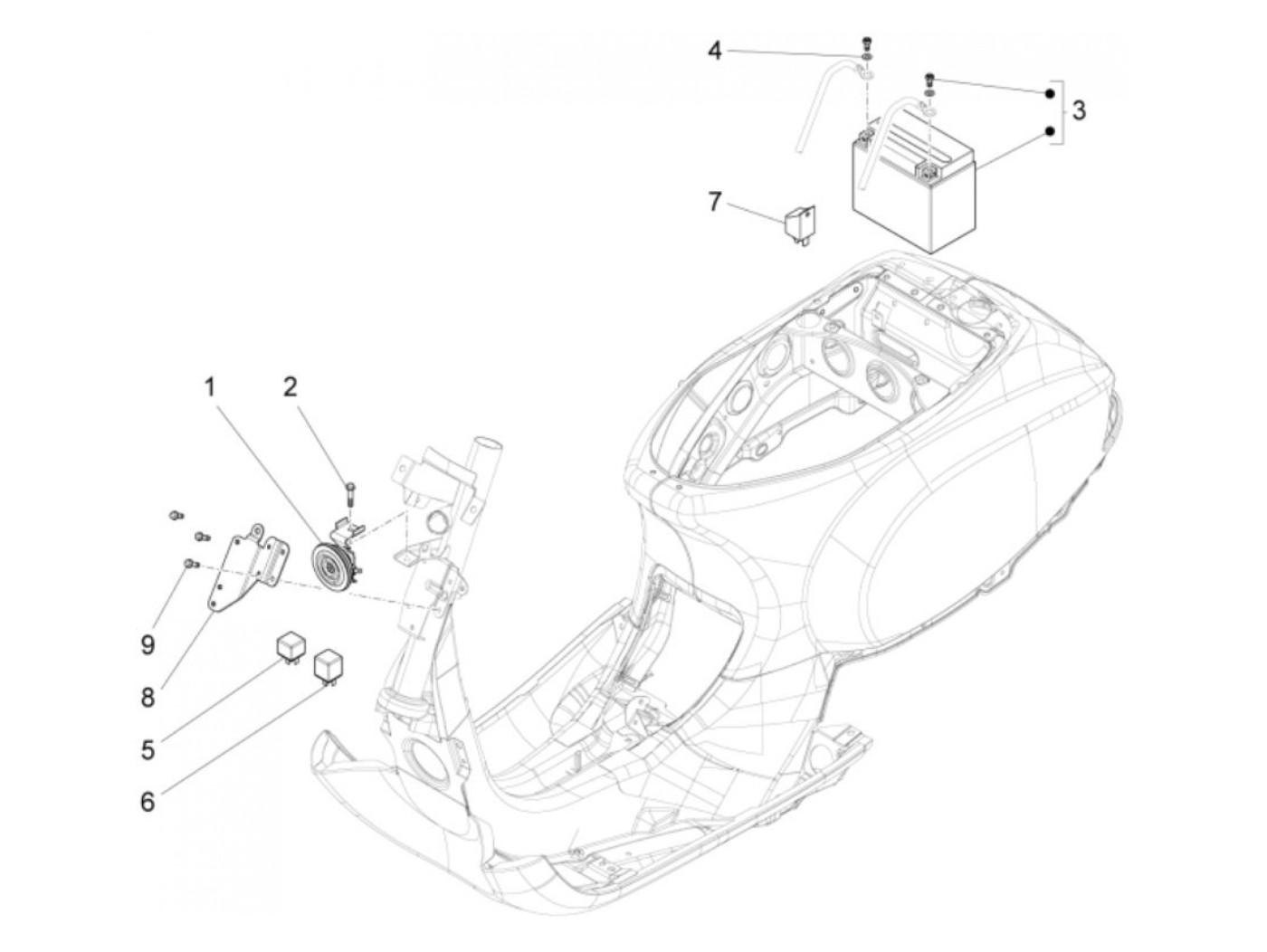 4
3
7
1
2
9
8
5
6