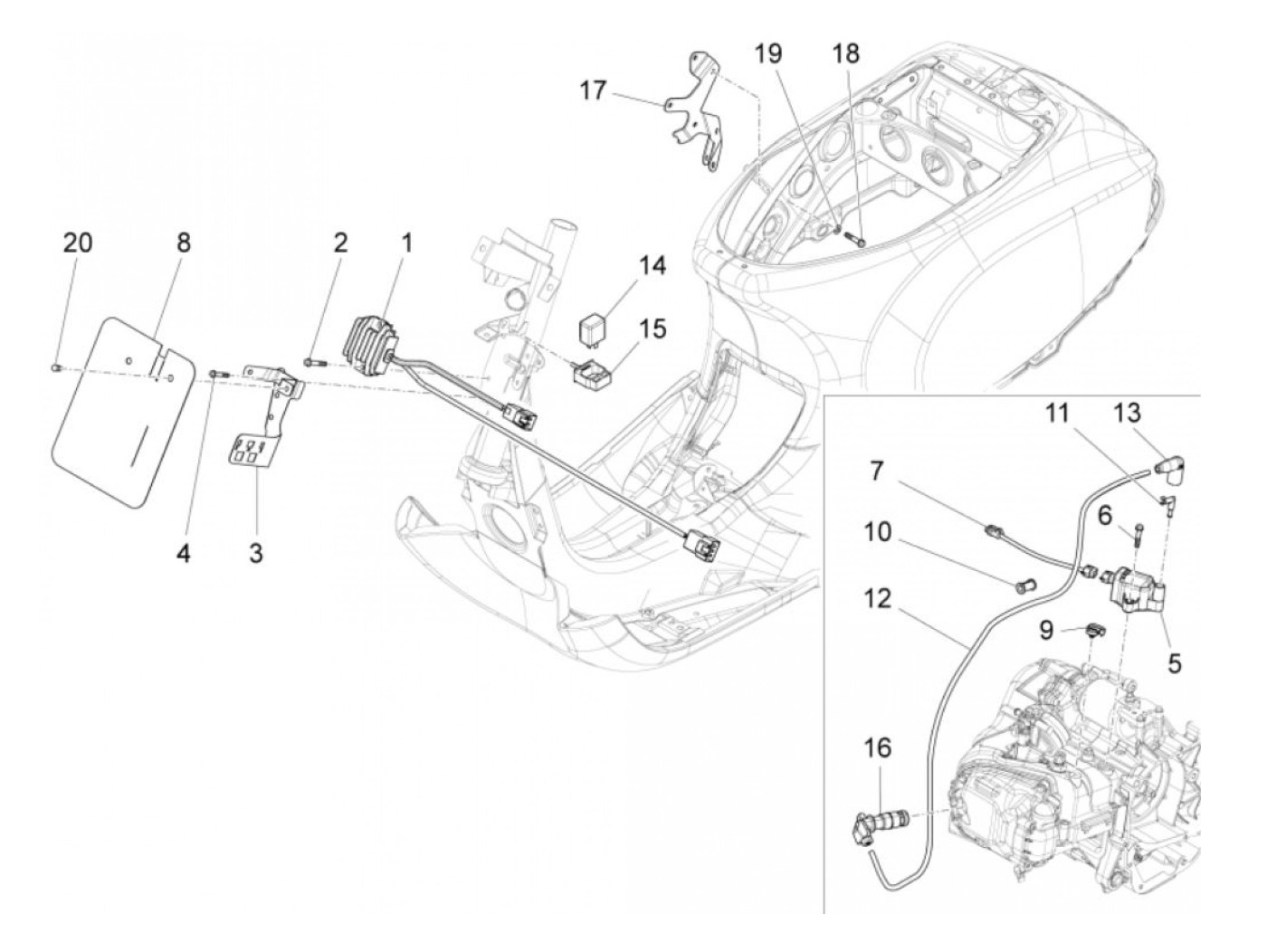 17
19
18
20
8
2
1
14
15
4
3
11
13
7
6
10
12
9
5
16