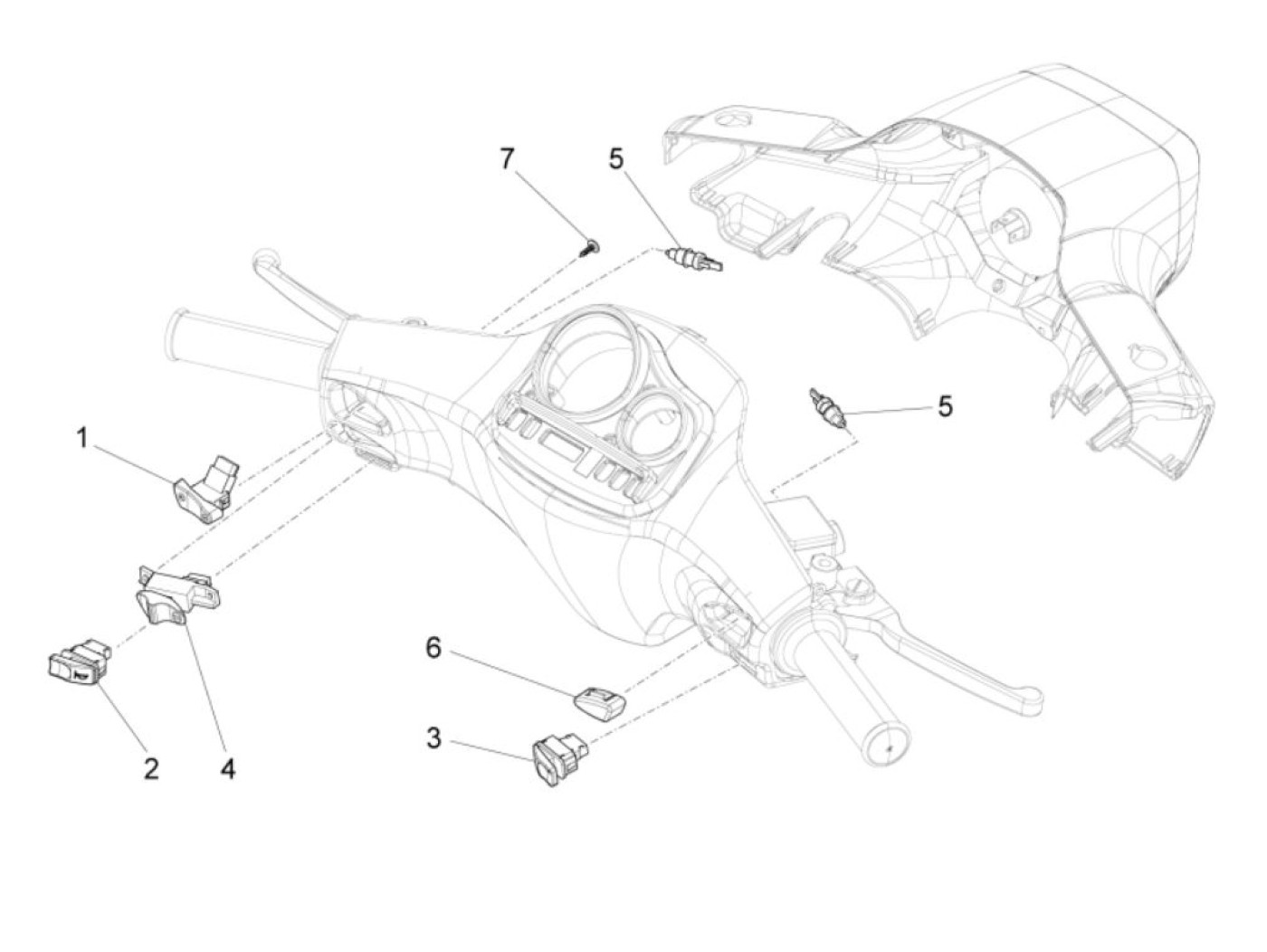 7
5
5
1
6
3
2
4