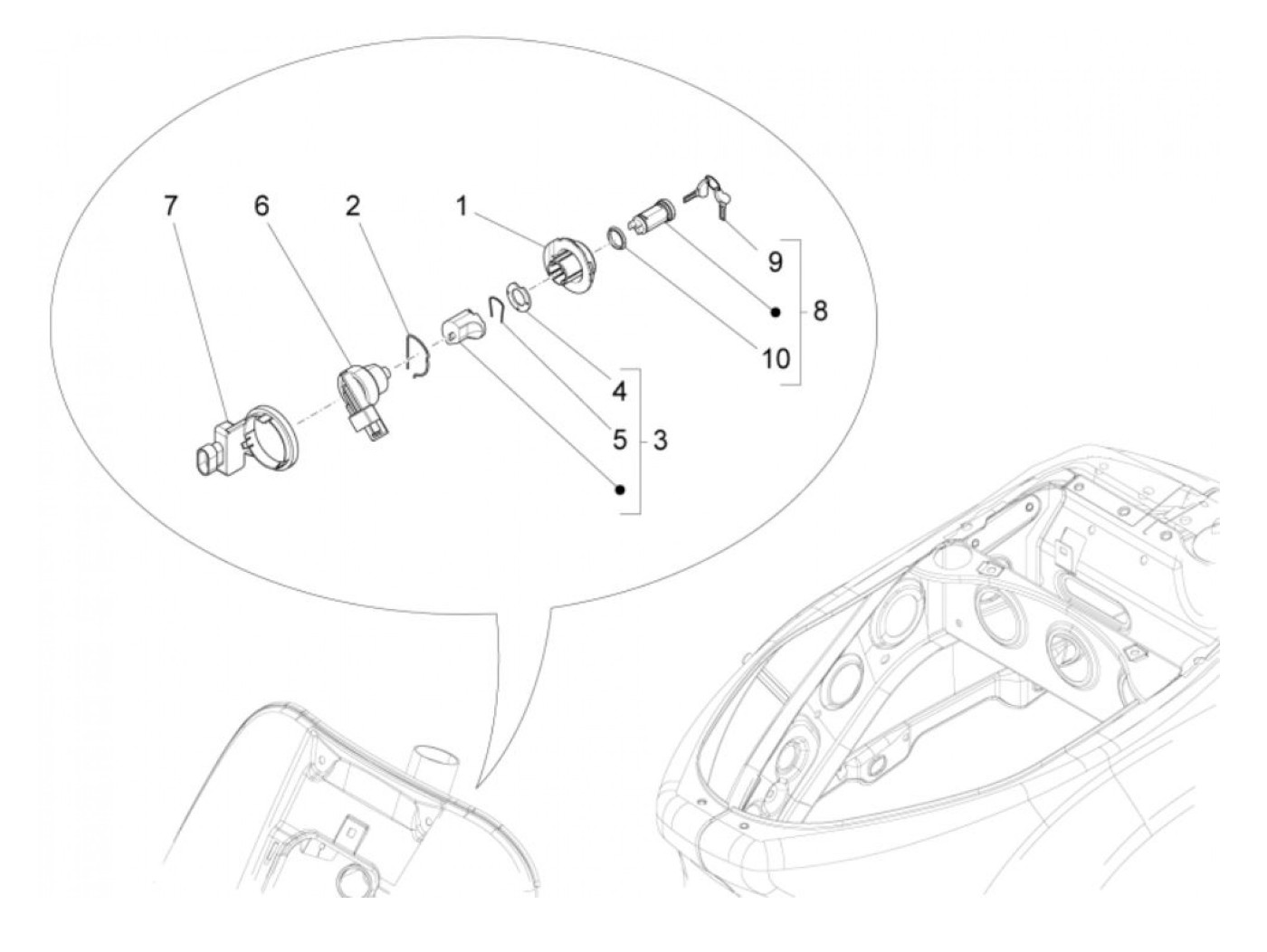 7
6
2
1
9
8
10
4
5
3