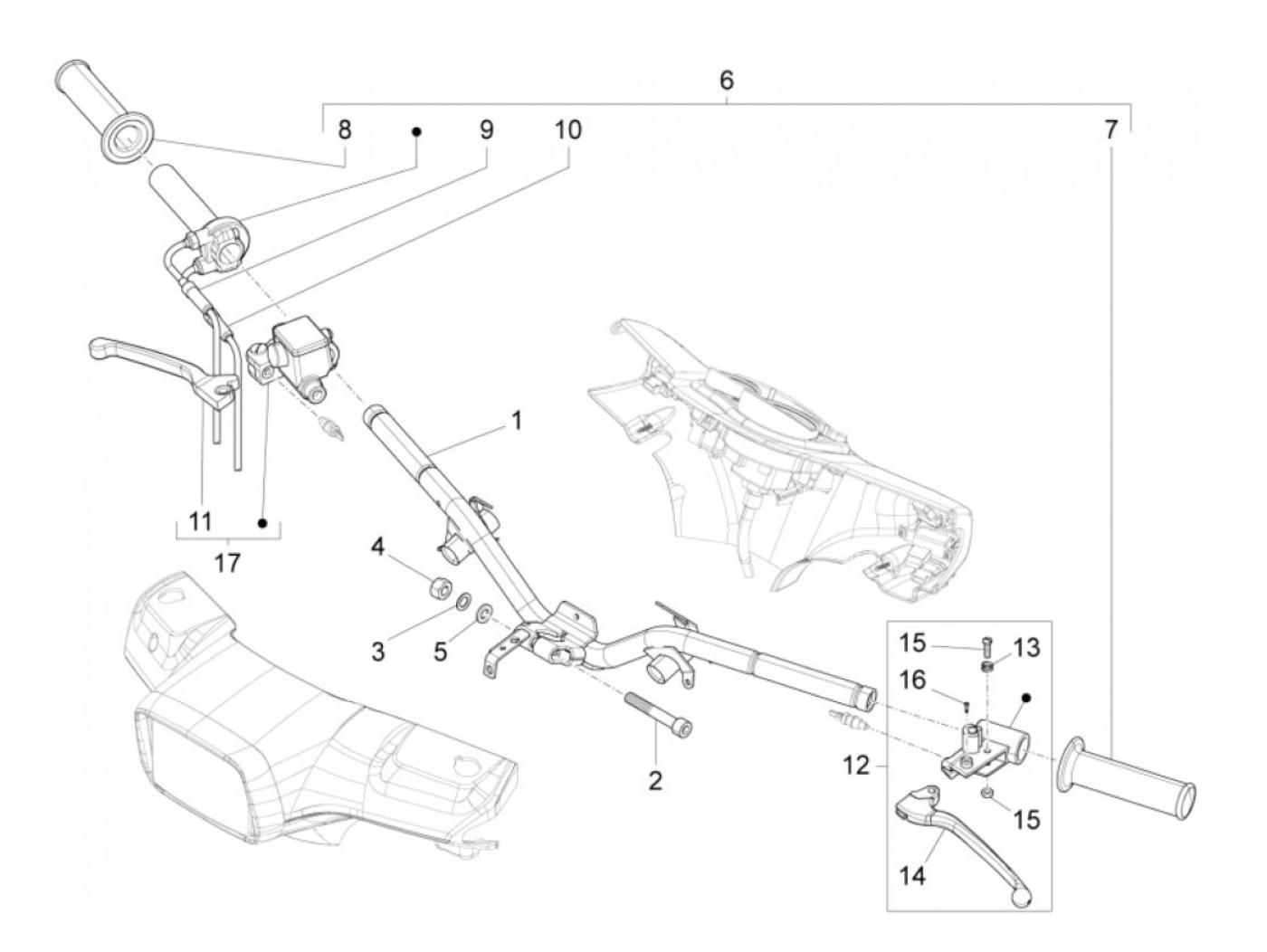 6
8
9
10
7
1
11
17
4
3
5
2
15
13
16
12
15
14