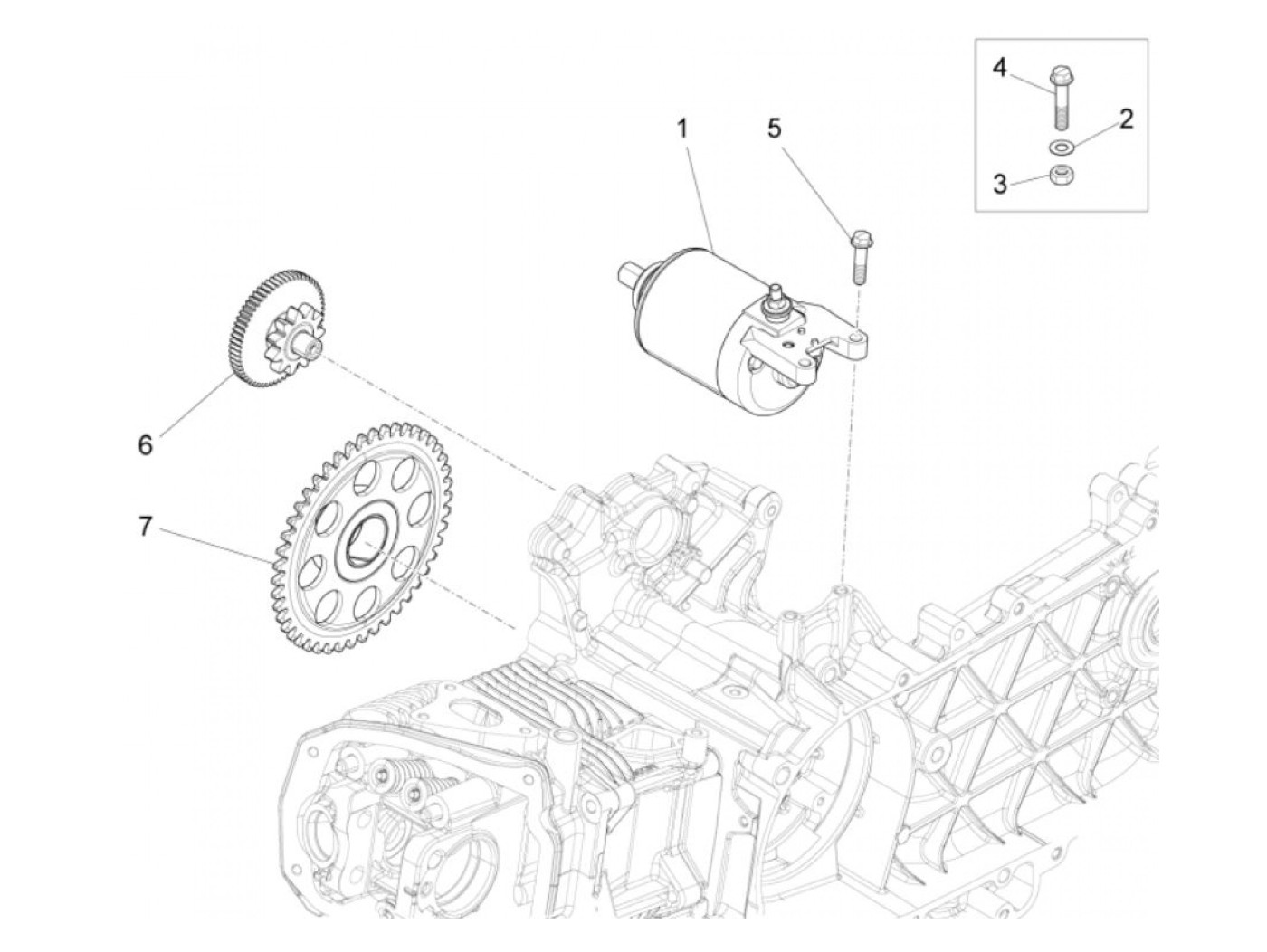 4
2
3
1
5
6
7