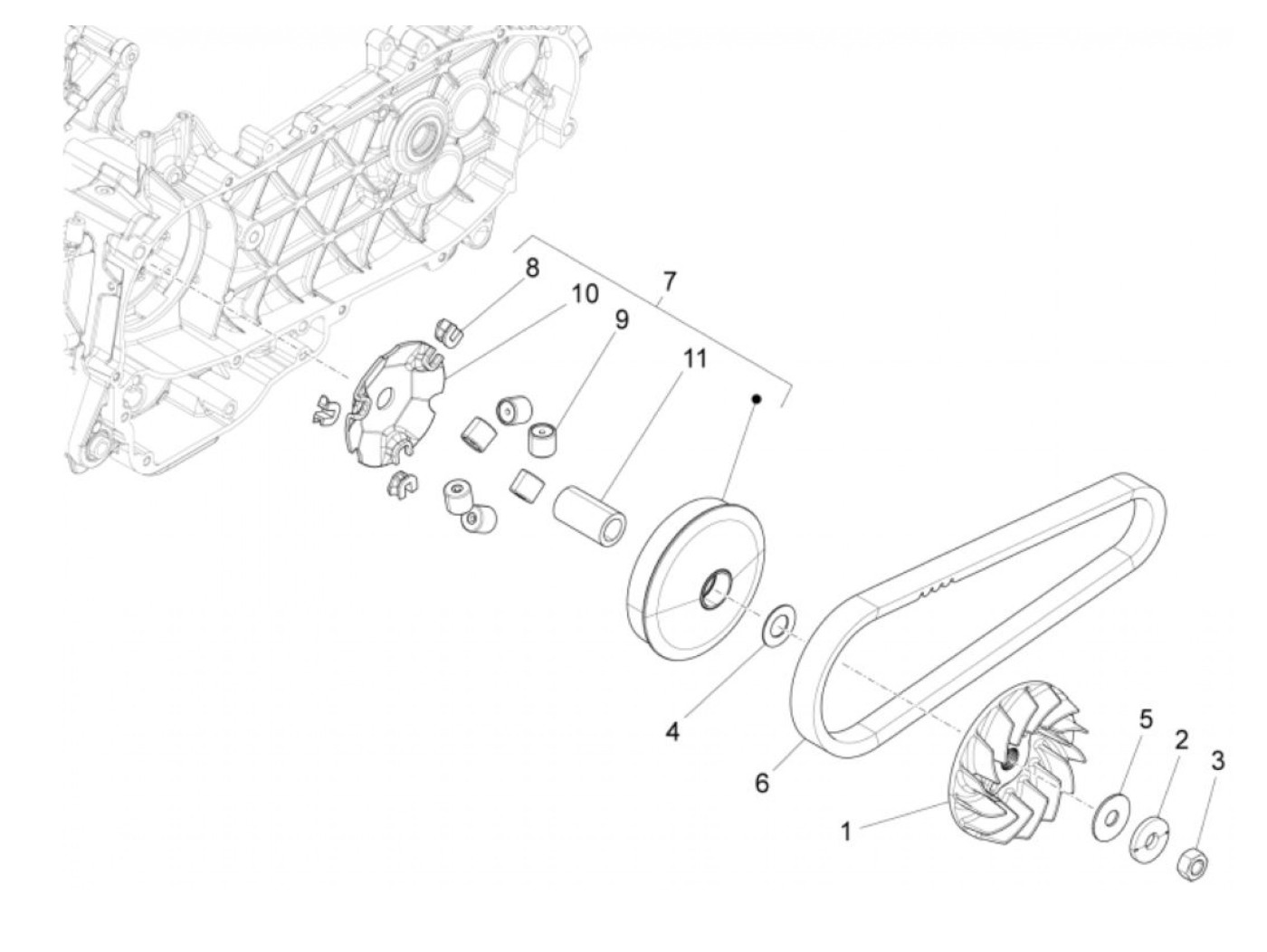 8
10
7
9
11
4
6
5
2
3
1