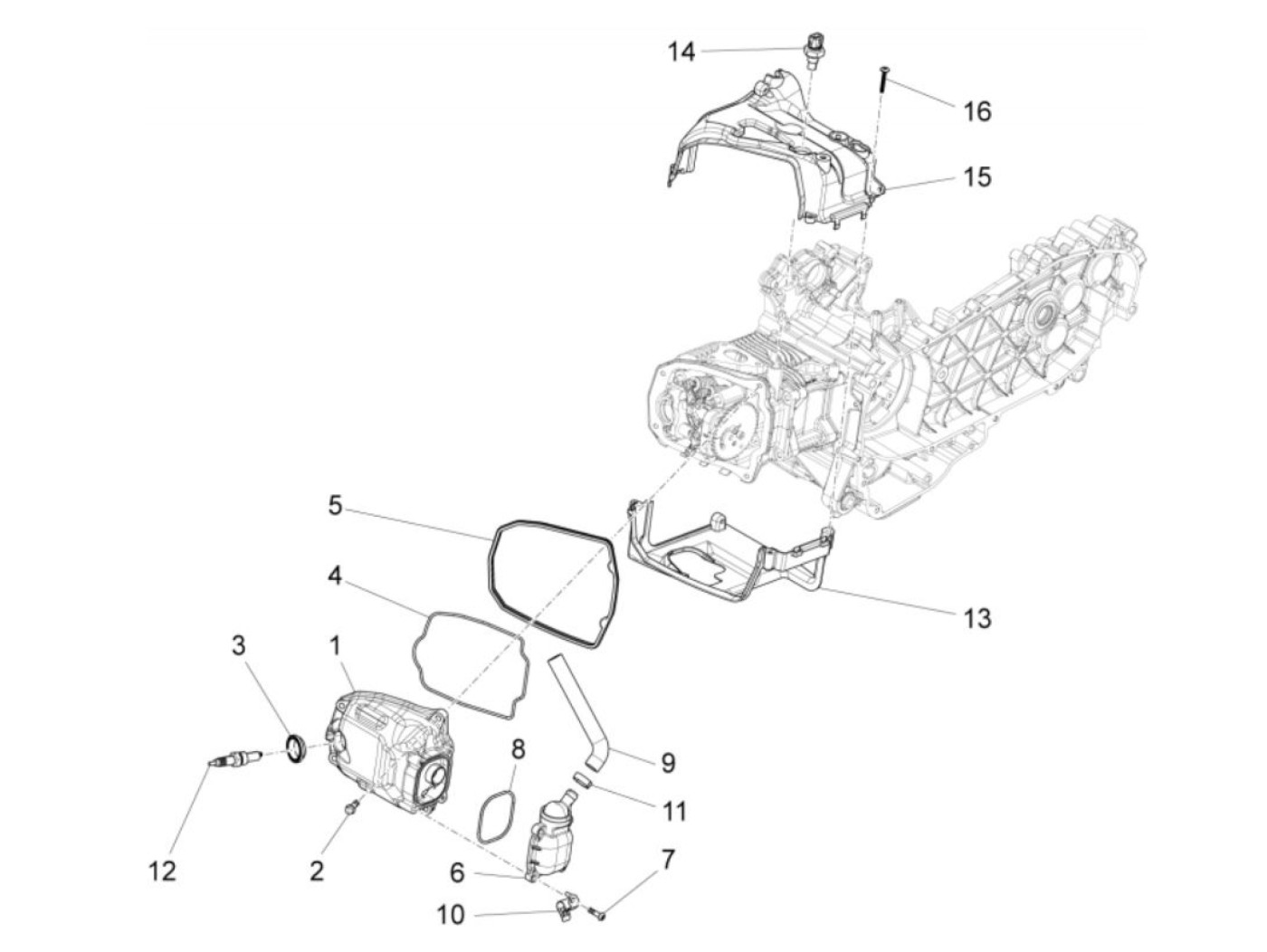 14
16
15
5
4
13
3
1
8
9
11
12
2
6
7
10