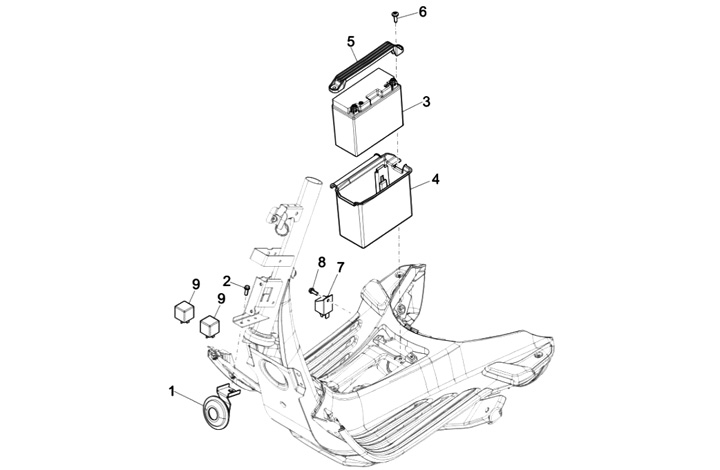 6
5
3
4
8
7
2
9
9
1