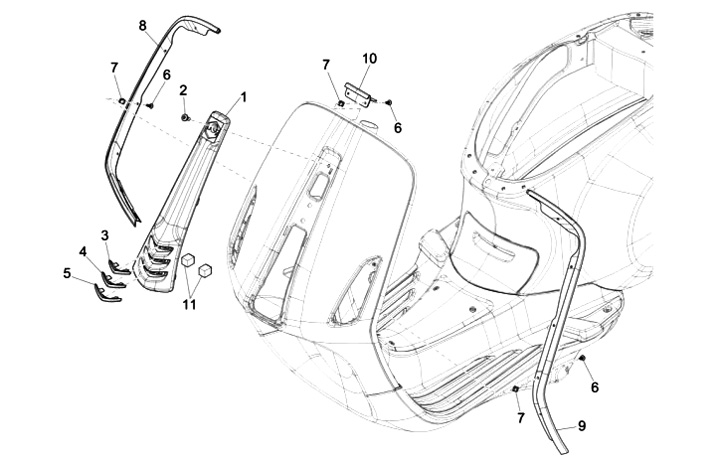 8
7
6
2
1
7
10
6
3
4
5
11
6
7
9