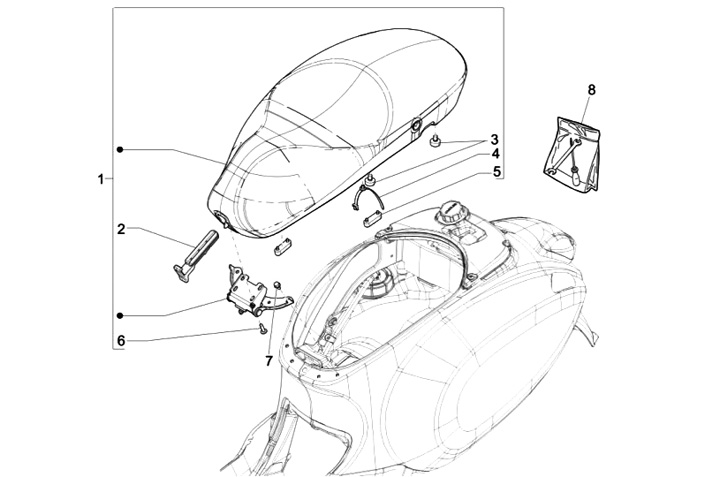 8
3
4
5
1
2
6
7