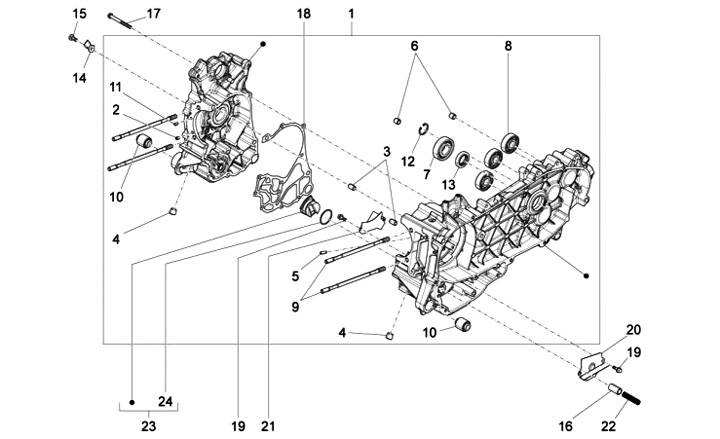 15
17
18
1
14
6
8
11
2
10
3
12
7
13
4
5
9
4
10
20
19
24
23
19
21
16
22