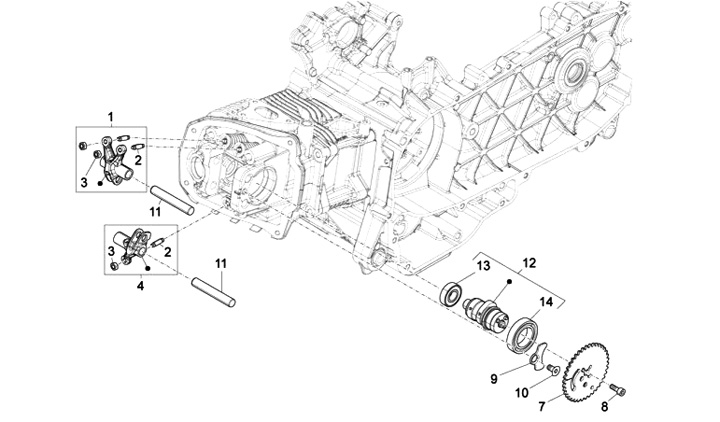 1
2
3
11
3
2
4
11
12
13
14
9
10
7
8