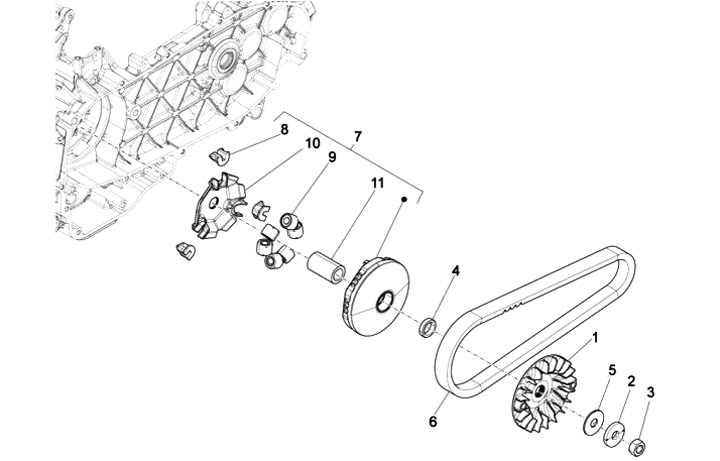 8
10
7
9
11
4
1
5
2
3
6