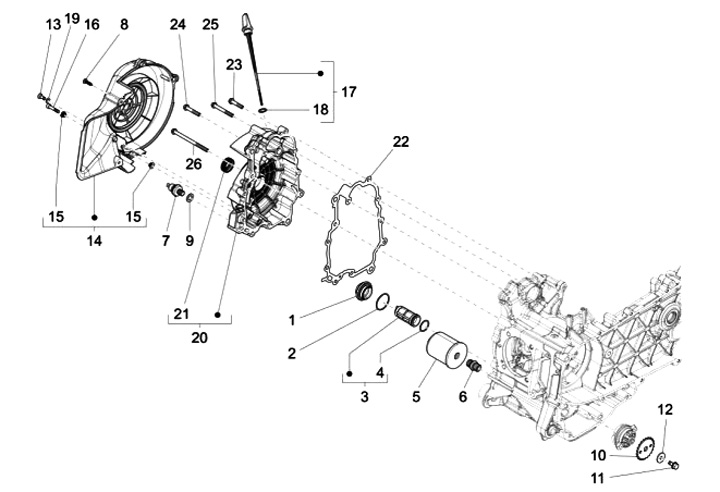 13
19
16
8
24
25
23
17
18
22
26
15
15
14
7
9
21
20
1
2
4
3
5
6
12
10
11