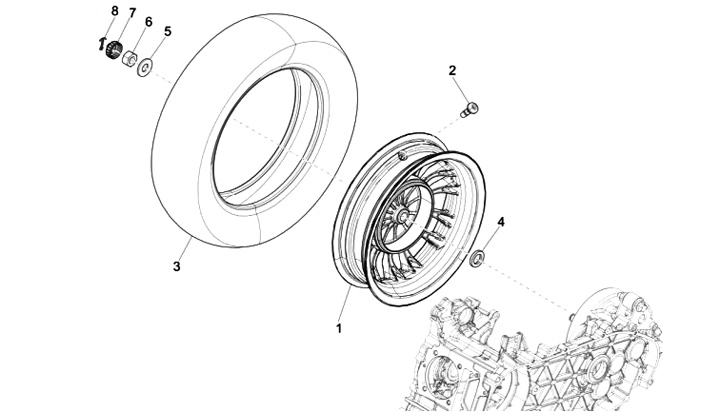 8
7
6
5
2
4
3
1