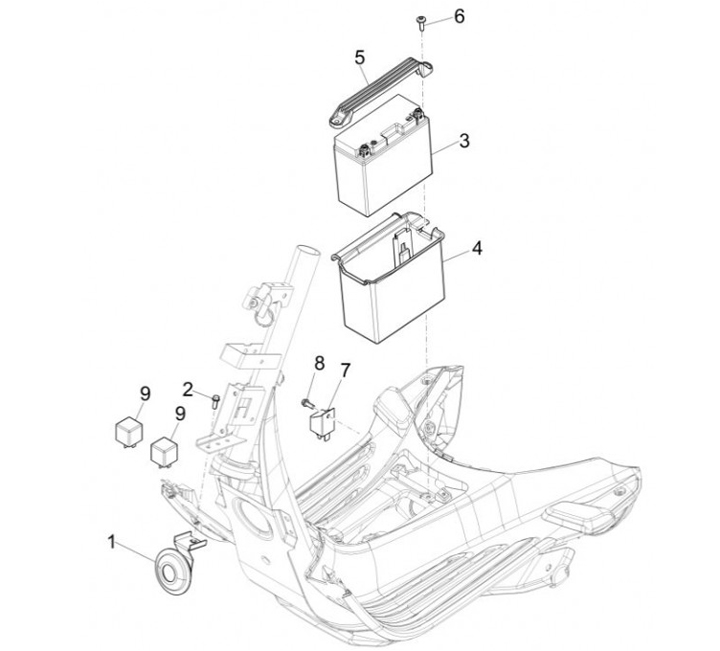 6
5
3
4
8
7
9
2
9
1