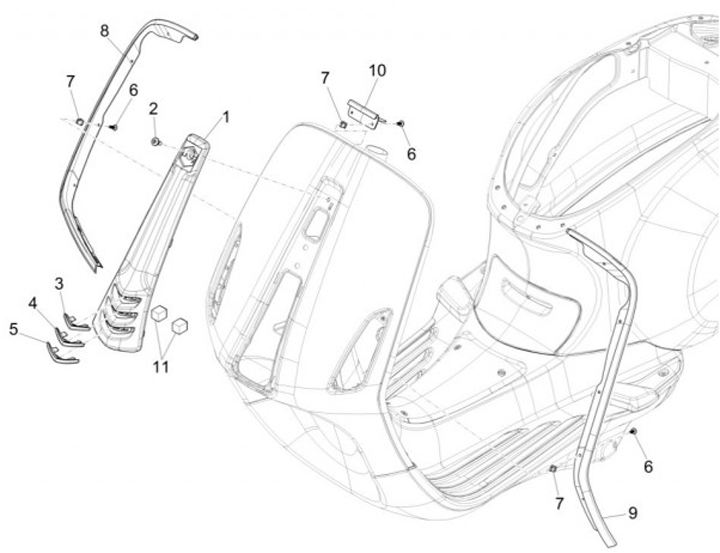 8
7
6
2
1
7
10
6
3
4
5
11
6
7
9