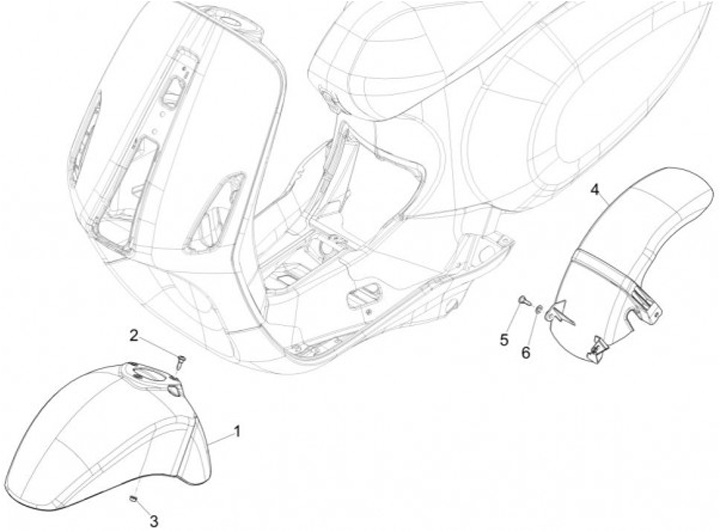 4
5
6
2
1
3