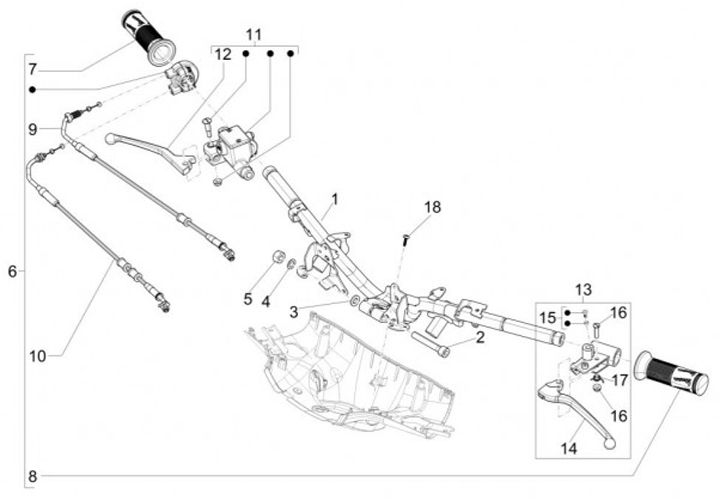 11
12
7
9
6
10
1
18
5
4
3
2
13
15
16
17
16
14
8