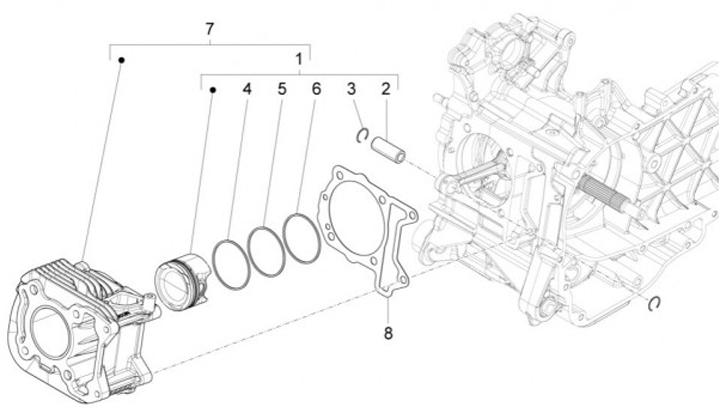 7
1
4
5
6
3
2
8