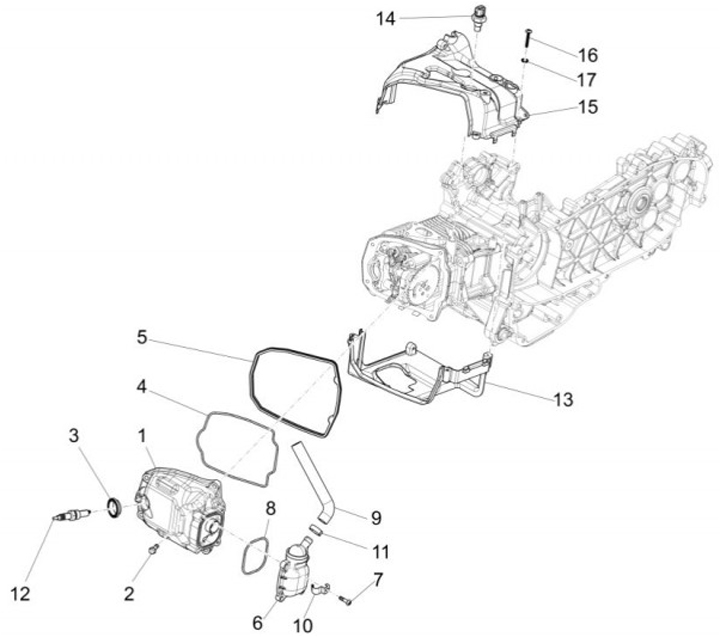 14
16
17
15
5
13
4
3
1
8
9
11
12
2
7
6
10