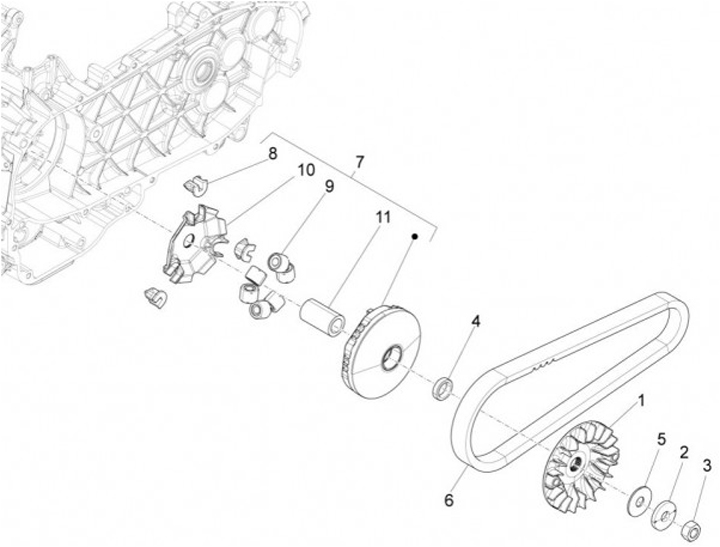 8
10
7
9
11
4
1
5
2
3
6