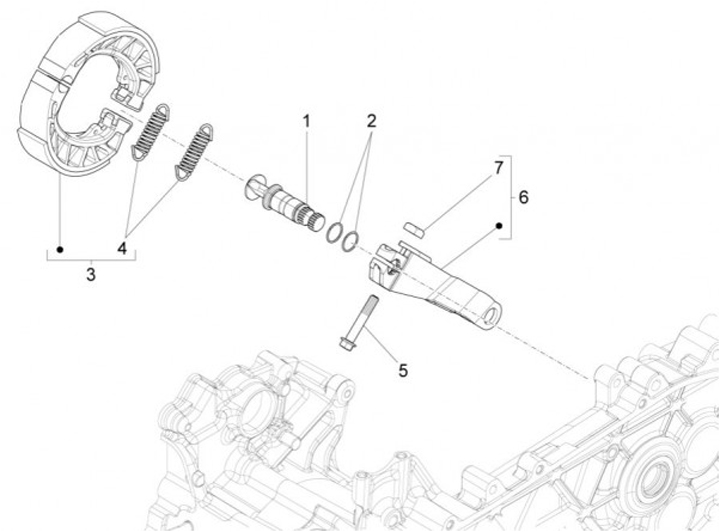 1
2
7
6
4
3
5