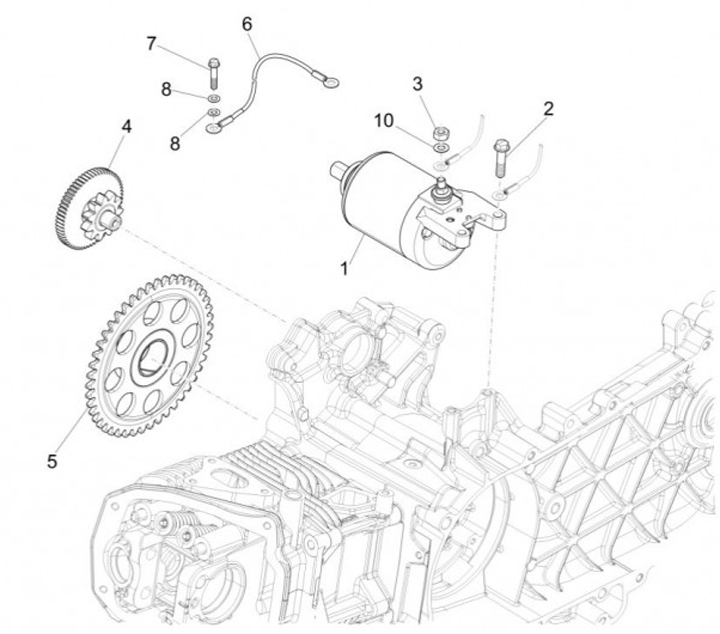 7
6
8
8
4
3
10
2
1
5