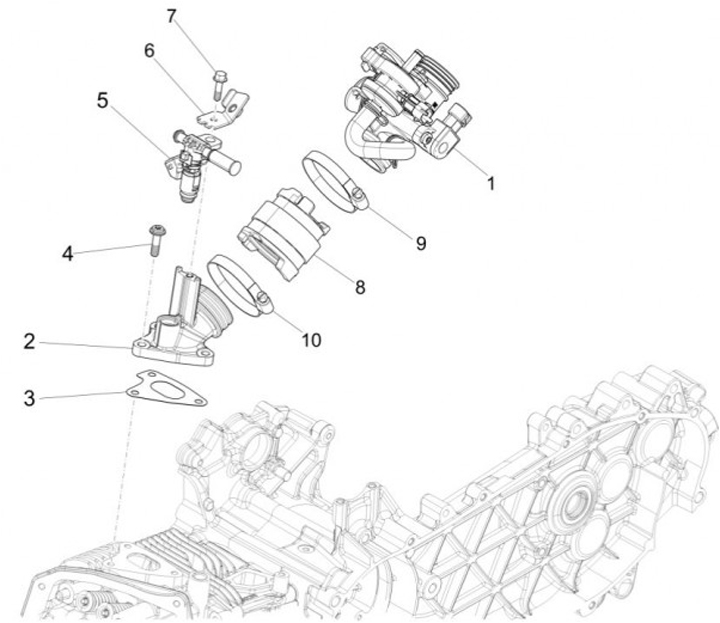 7
6
5
1
9
4
8
10
2
3