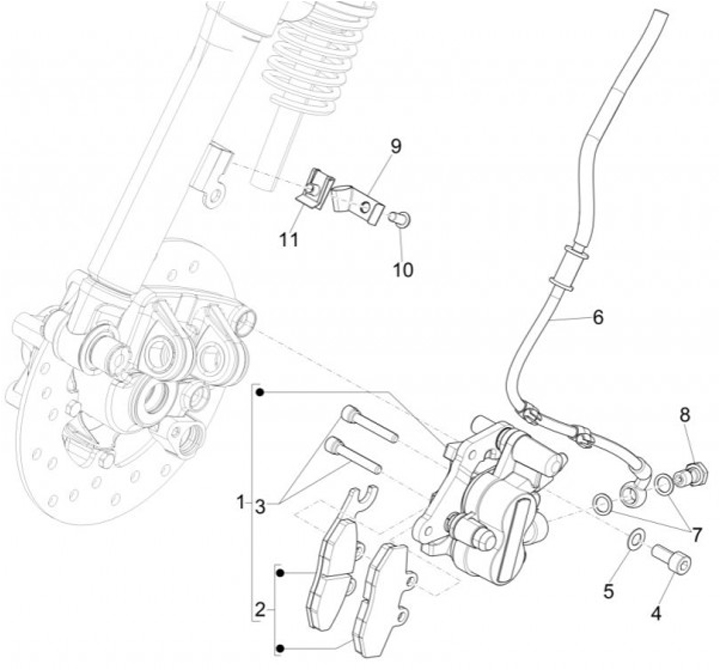 9
11
10
6
8
1
3
7
5
4
2