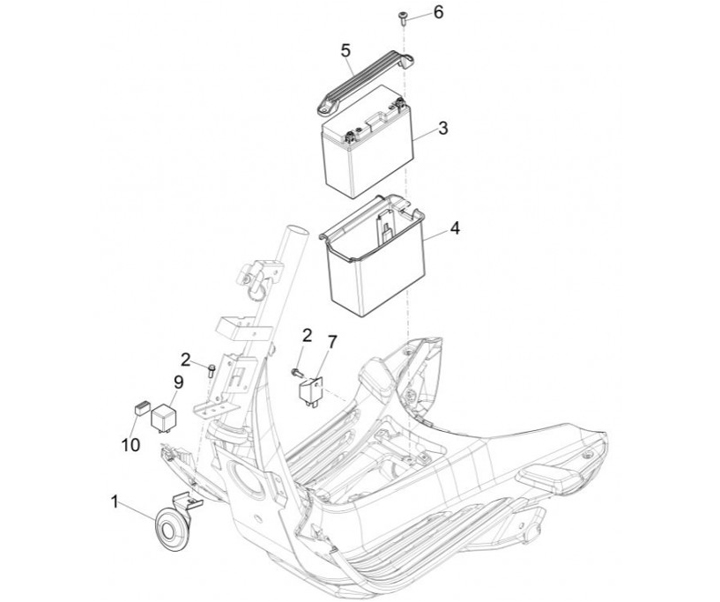 6
5
3
4
2
7
2
9
10
1