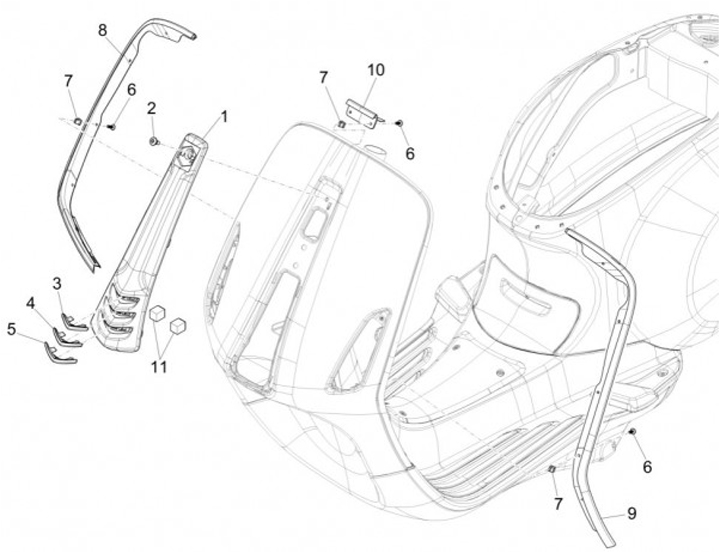 8
7
6
2
1
7
10
6
3
4
5
11
6
7
9