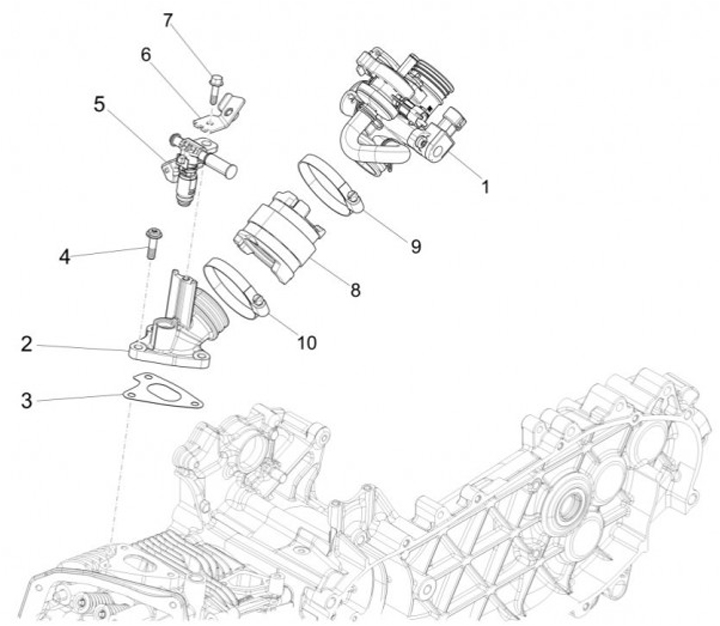 7
6
5
1
9
4
8
10
2
3