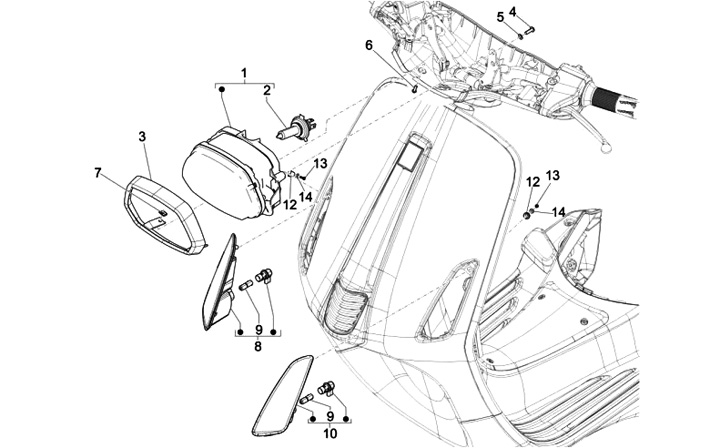 5
4
6
1
2
3
7
13
12
14
12
13
14
9
8
9
10