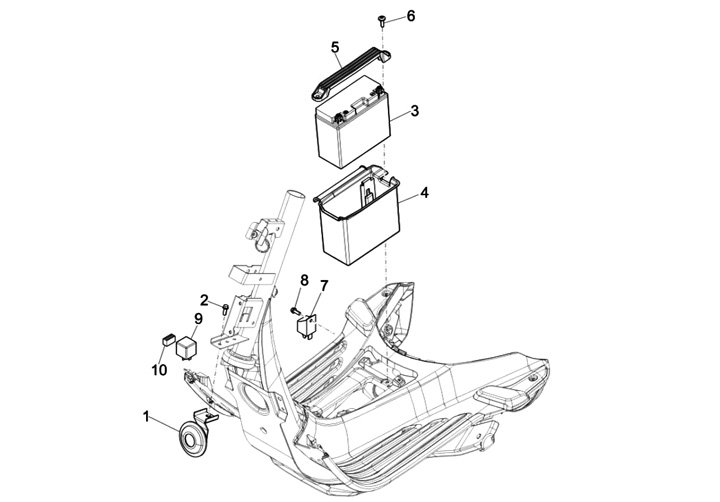 6
5
3
4
8
7
2
9
10
1