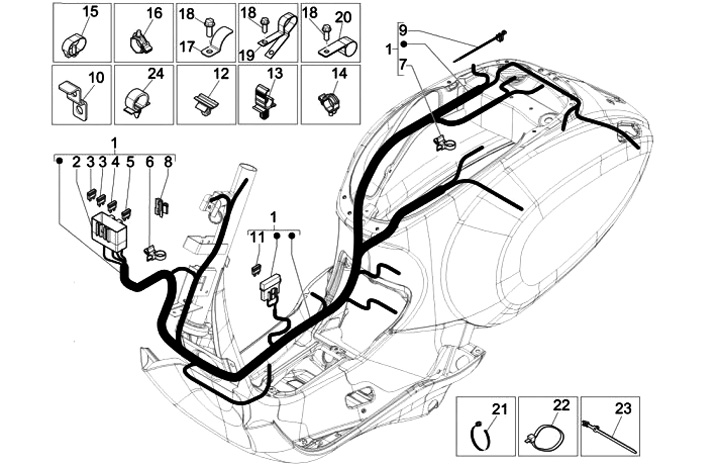 15
16
18
17
18
19
18
20
10
24
12
13
14
9
1
7
1
2
3
3
4
5
6
8
1
11
21
22
23