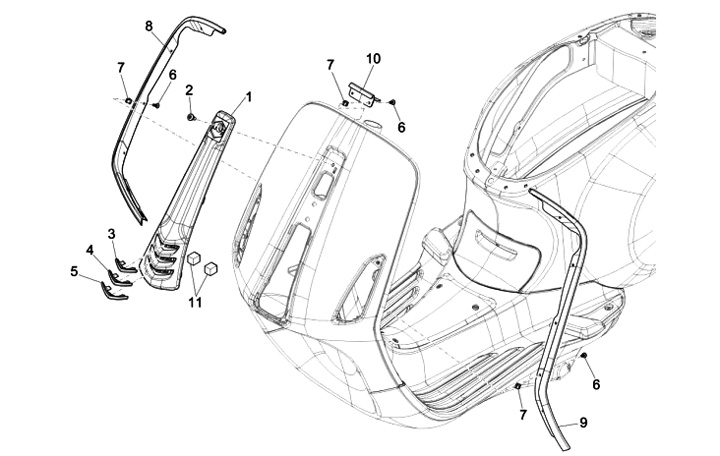 8
7
6
2
1
7
10
6
3
4
5
11
6
7
9