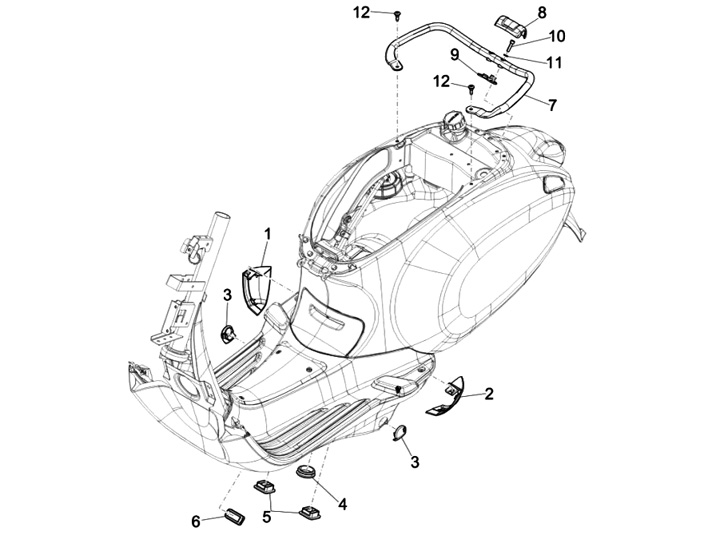 12
8
10
9
11
12
7
1
3
2
3
4
5
6