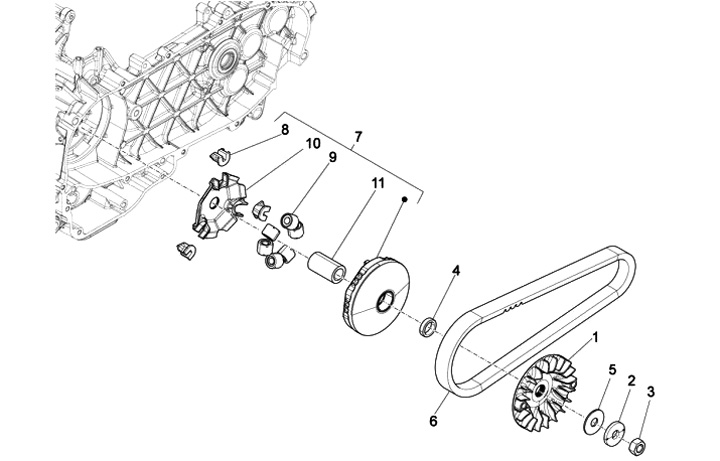 8
10
7
9
11
4
1
5
2
3
6