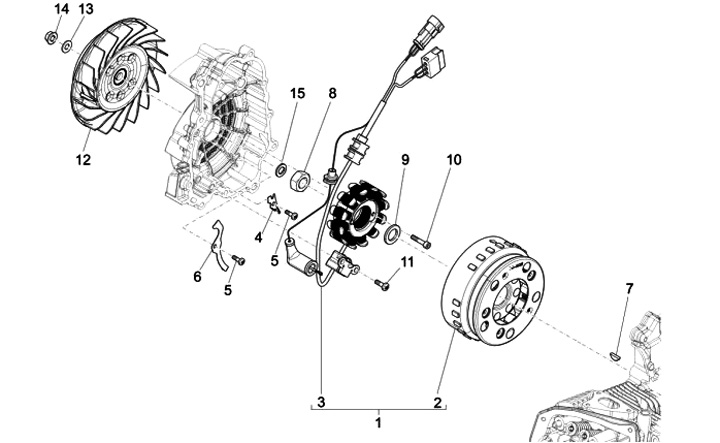 14
13
12
15
8
9
10
4
5
6
5
11
7
3
2
1