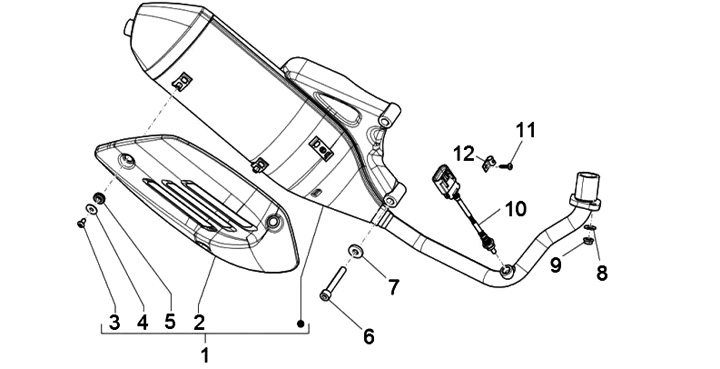 11
12
10
9
8
7
6
3
4
5
2
1