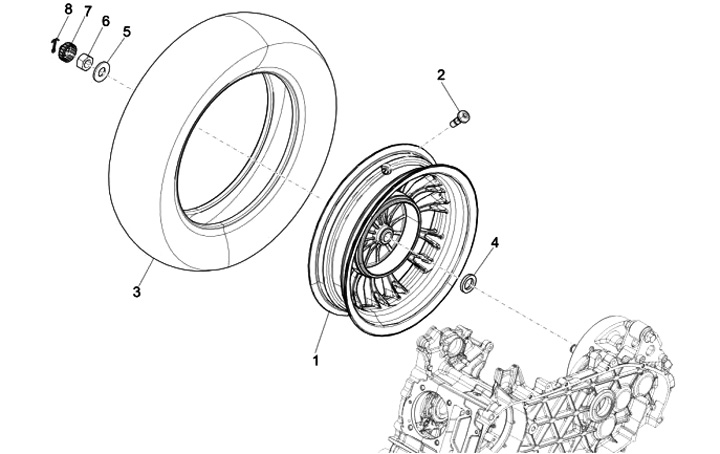 8
7
6
5
2
4
3
1