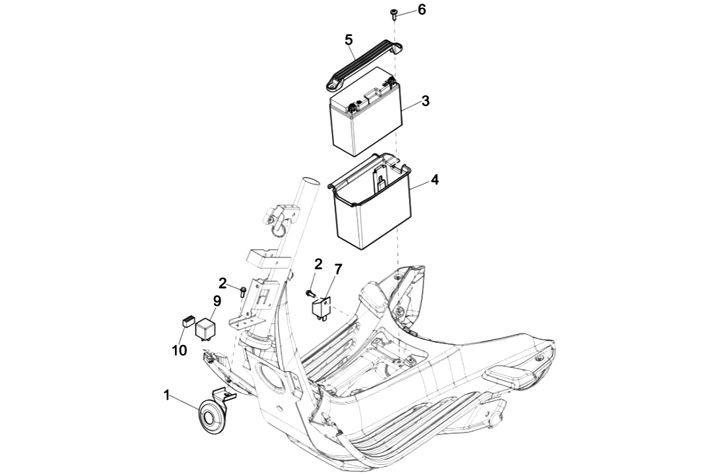 6
5
3
4
2
7
2
9
10
1