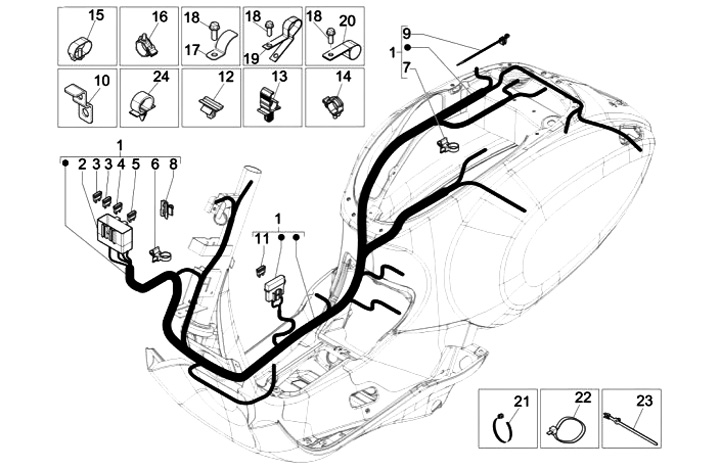 15
16
18
17
18
19
18
20
10
24
12
13
14
9
1
7
1
2
3
3
4
5
6
8
1
11
21
22
23