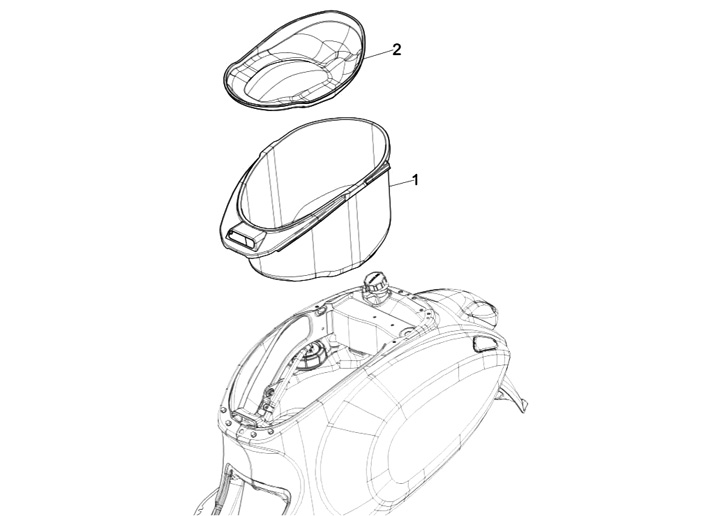 2

1