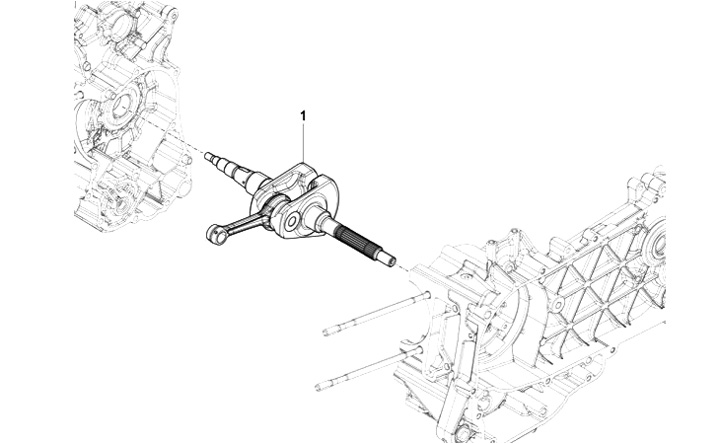 1