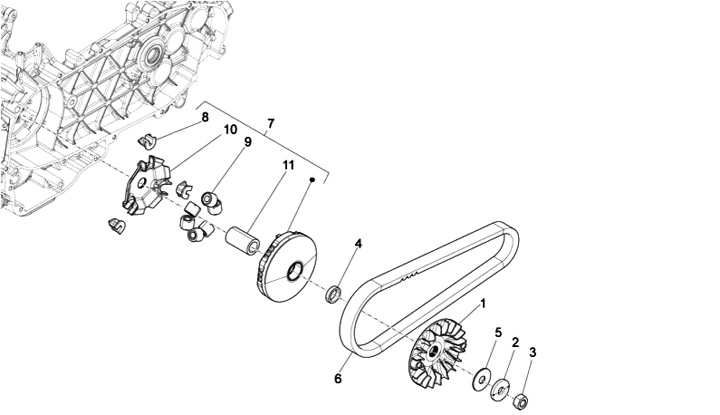 8
10
7
9
11
4
1
5
2
3
6