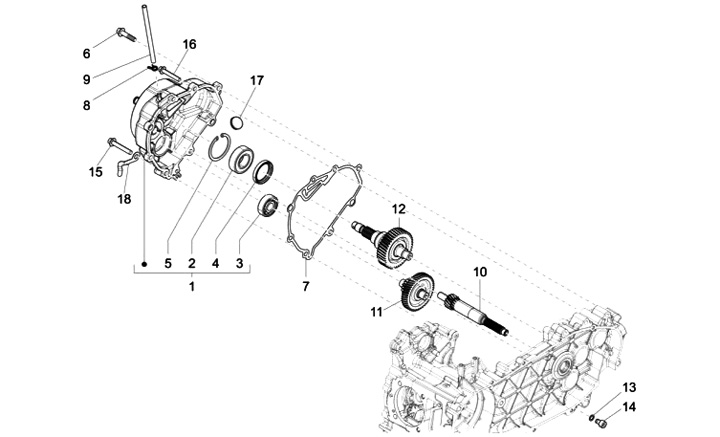 6
16
9
8
17
15
18
12
5
2
4
3
1
7
10
11
13
14