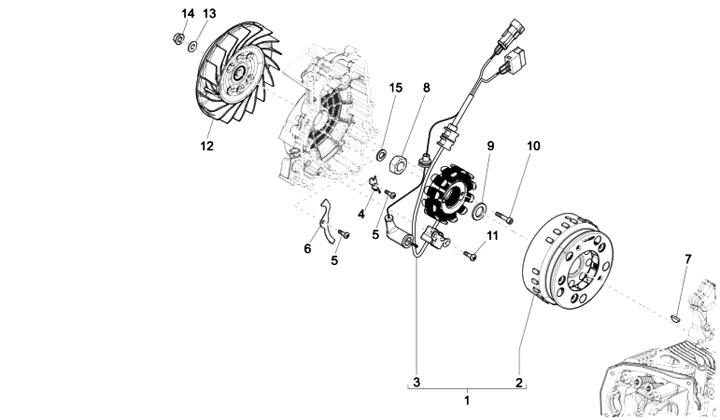 14
13
12
15
8
9
10
4
5
6
5
11
7
3
2
1