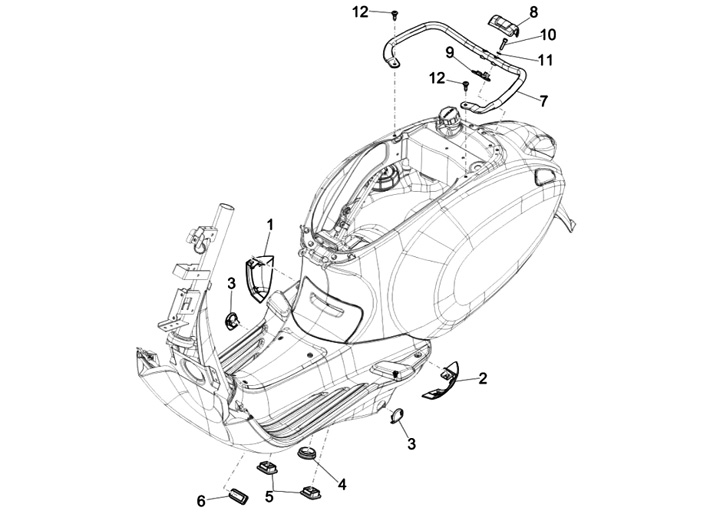 12
8
10
9
11
12
7
1
3
2
3
4
5
6