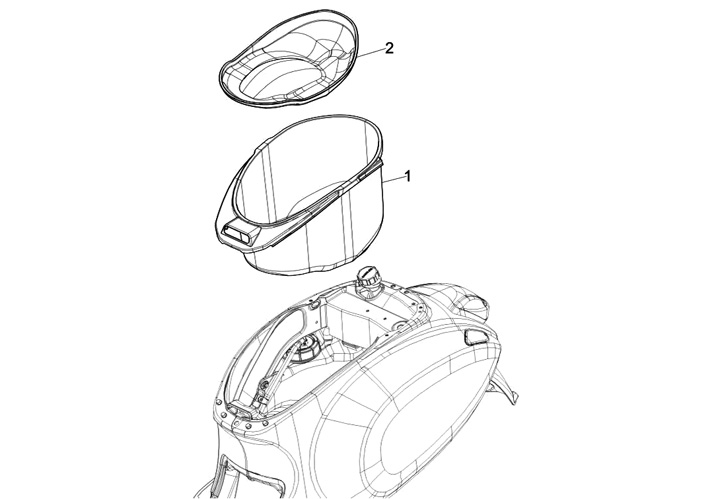 2
1